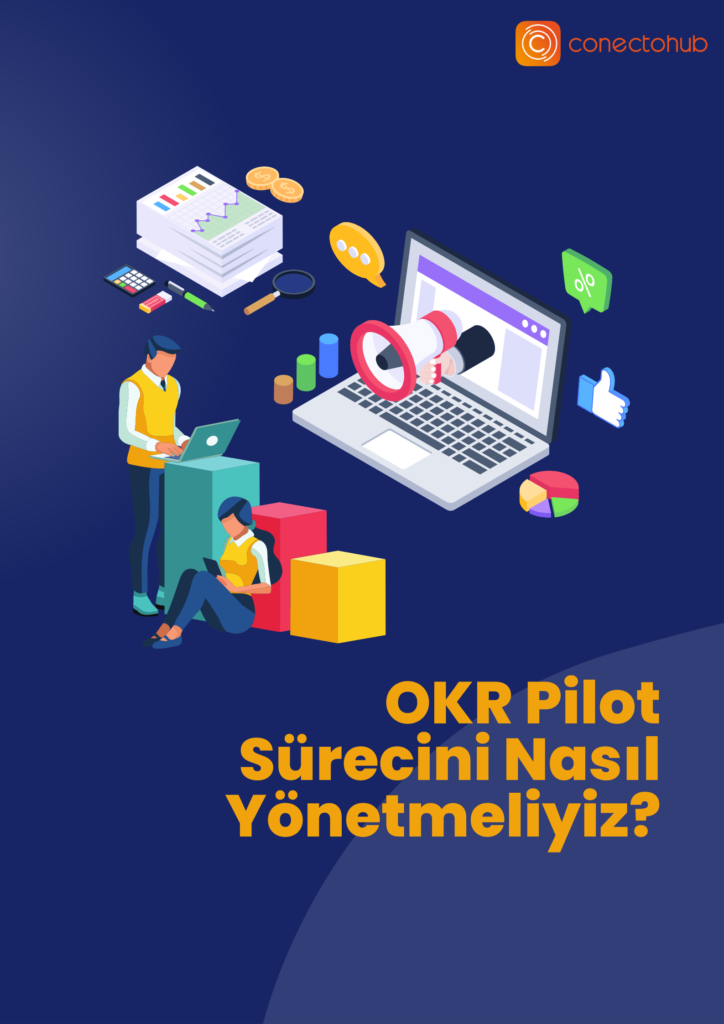 conectohub

%

OKR Pilot Sürecini Nasıl Yönetmeliyiz?